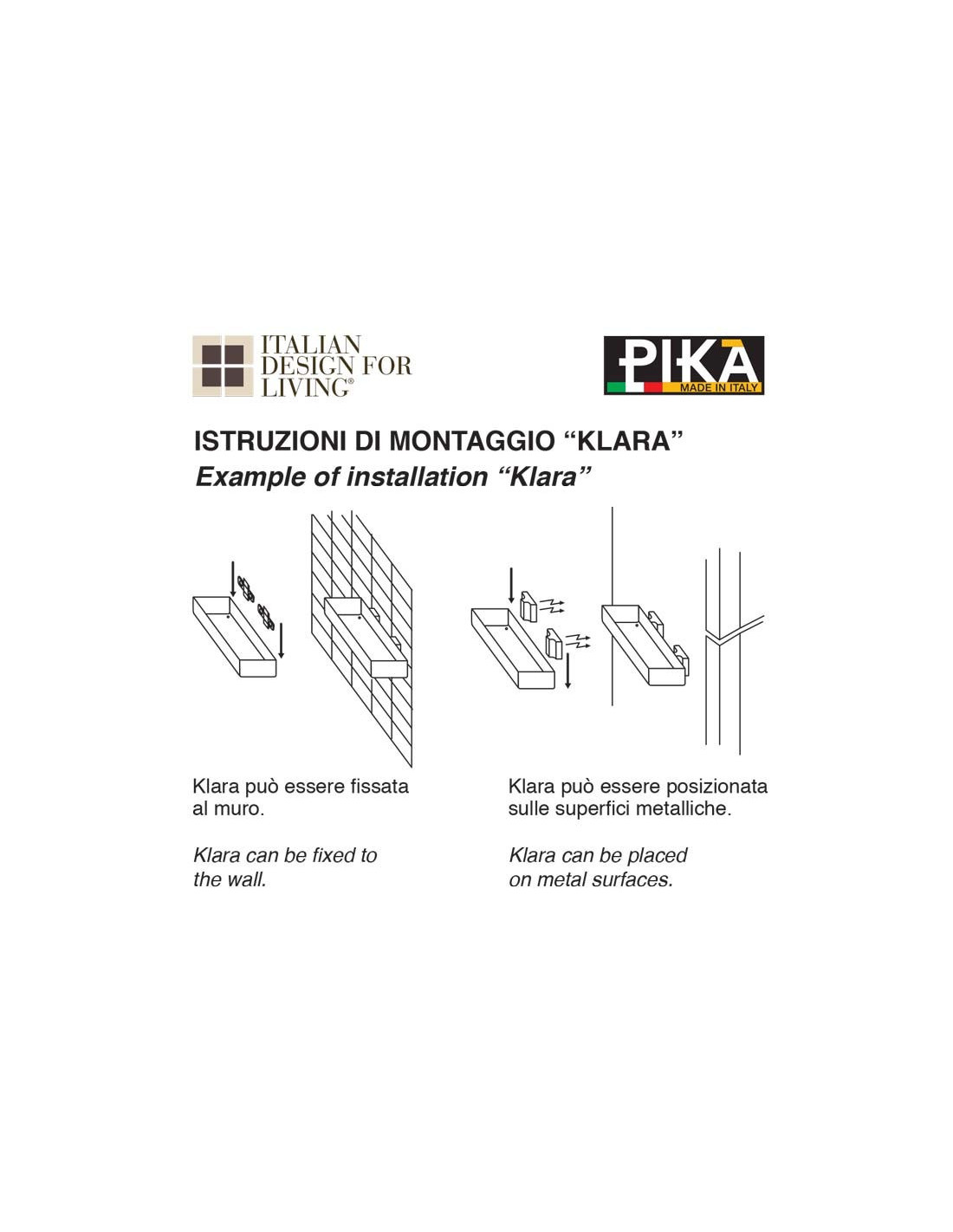 ITALIAN DESIGN FOR LIVING®

PIKA
MADE IN ITALY

ISTRUZIONI DI MONTAGGIO “KLARA”
Example of installation “Klara”

Klara può essere fissata al muro.

Klara can be fixed to the wall.

Klara può essere posizionata sulle superfici metalliche.

Klara can be placed on metal surfaces.