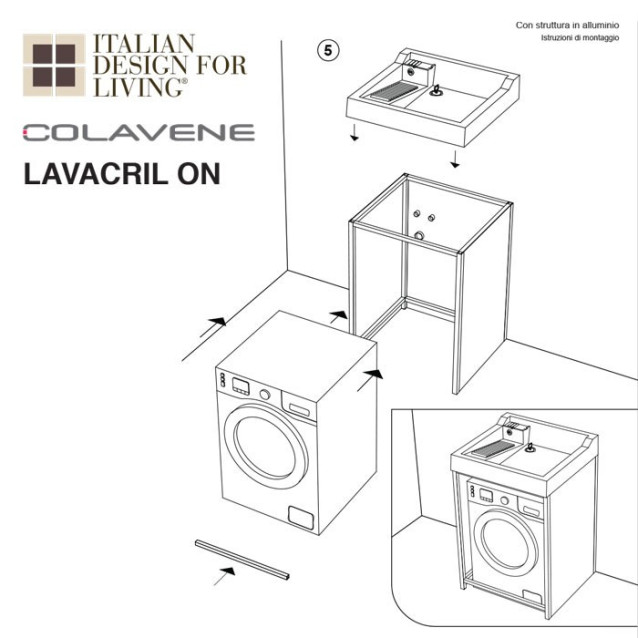 ITALIAN DESIGN FOR LIVING®

COLAVENE

LAVACRIL ON

Con struttura in alluminio
Istruzioni di montaggio

5