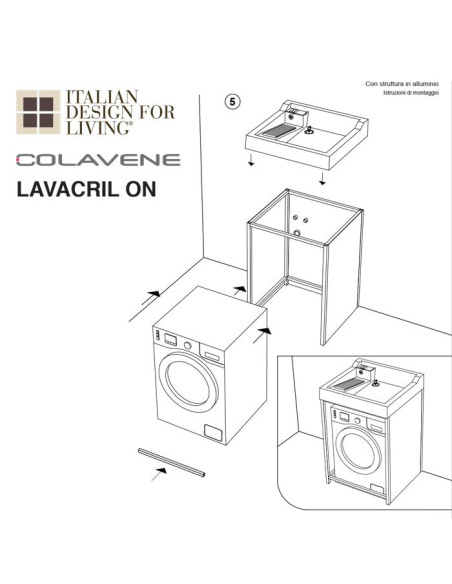 ITALIAN DESIGN FOR LIVING®

COLAVENE

LAVACRIL ON

Con struttura in alluminio
Istruzioni di montaggio

5